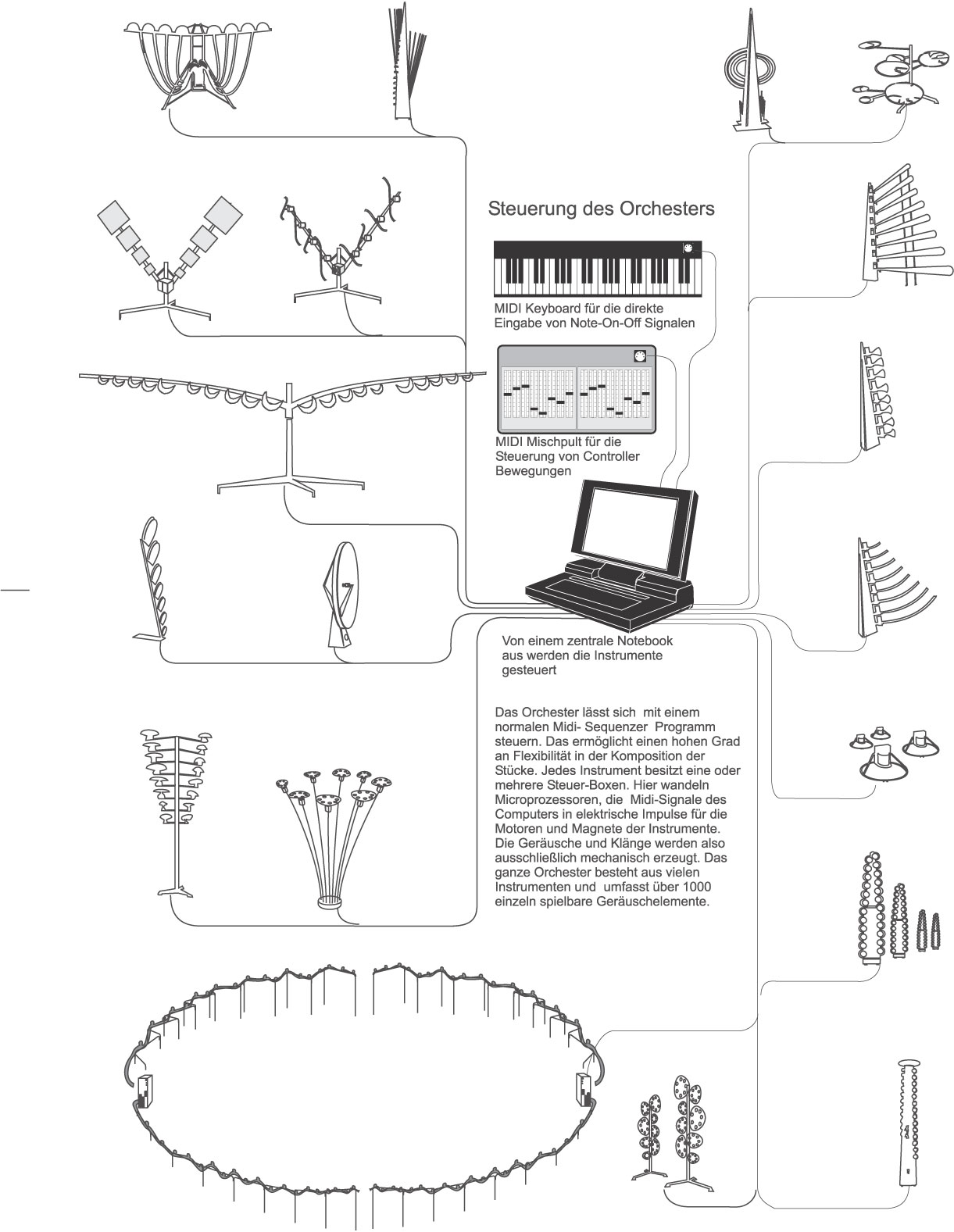 Steuerung des Orchesters

MIDI Keyboard für die direkte Eingabe von Note-On-Off Signalen

MIDI Mischpult für die Steuerung von Controller Bewegungen

Von einem zentrale Notebook aus werden die Instrumente gesteuert

Das Orchester lässt sich mit einem normalen Midi- Sequenzer Programm steuern. Das ermöglicht einen hohen Grad an Flexibilität in der Komposition der Stücke. Jedes Instrument besitzt eine oder mehrere Steuer-Boxen. Hier wandeln Microprozessoren, die Midi-Signale des Computers in elektrische Impulse für die Motoren und Magnete der Instrumente. Die Geräusche und Klänge werden also ausschließlich mechanisch erzeugt. Das ganze Orchester besteht aus vielen Instrumenten und umfasst über 1000 einzeln spielbare Geräuschelemente.